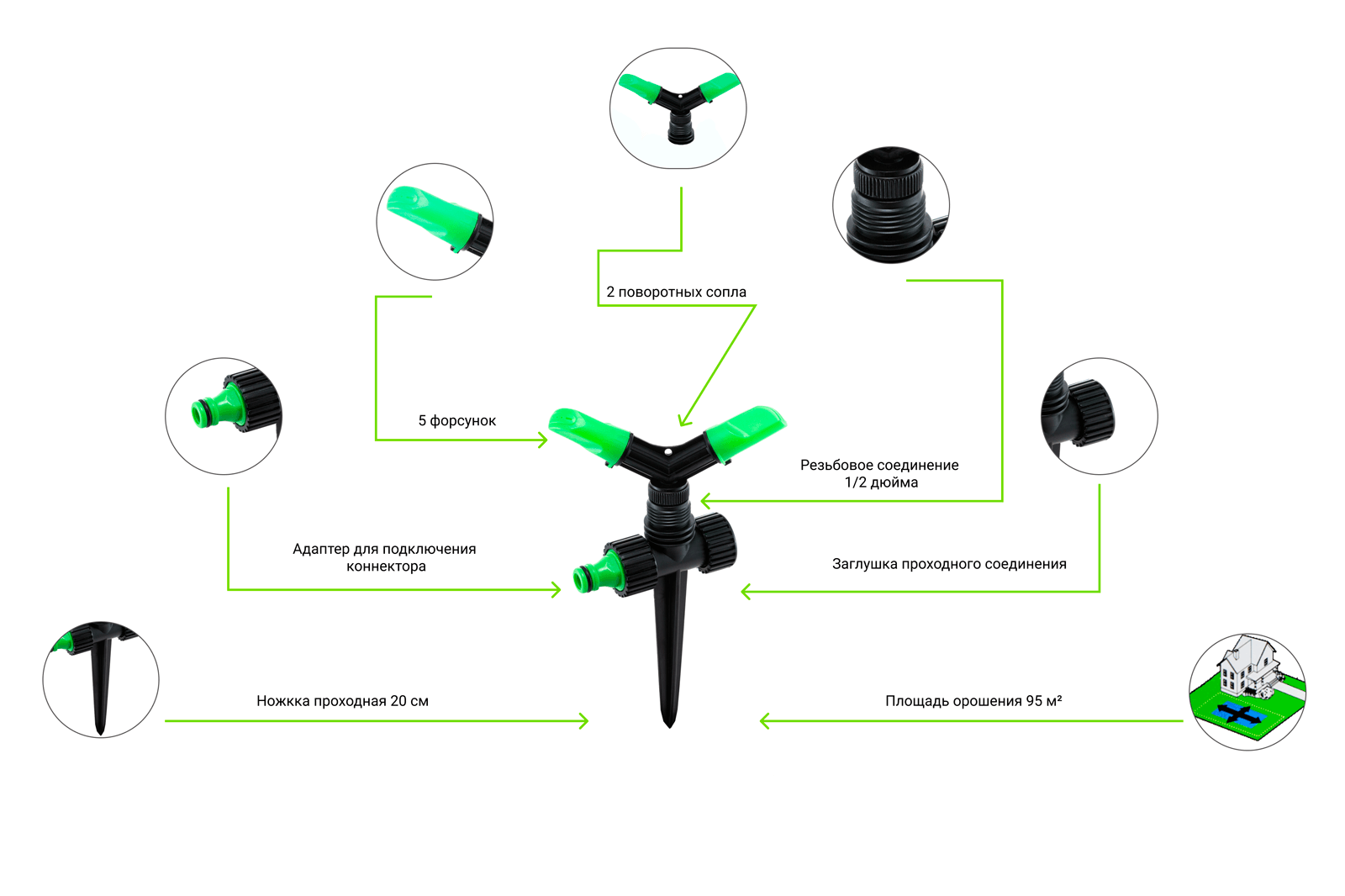 2 поворотных сопла

5 форсунок

Резьбовое соединение 1/2 дюйма

Адаптер для подключения коннектора

Заглушка проходного соединения

Ножкка проходная 20 см

Площадь орошения 95 м²